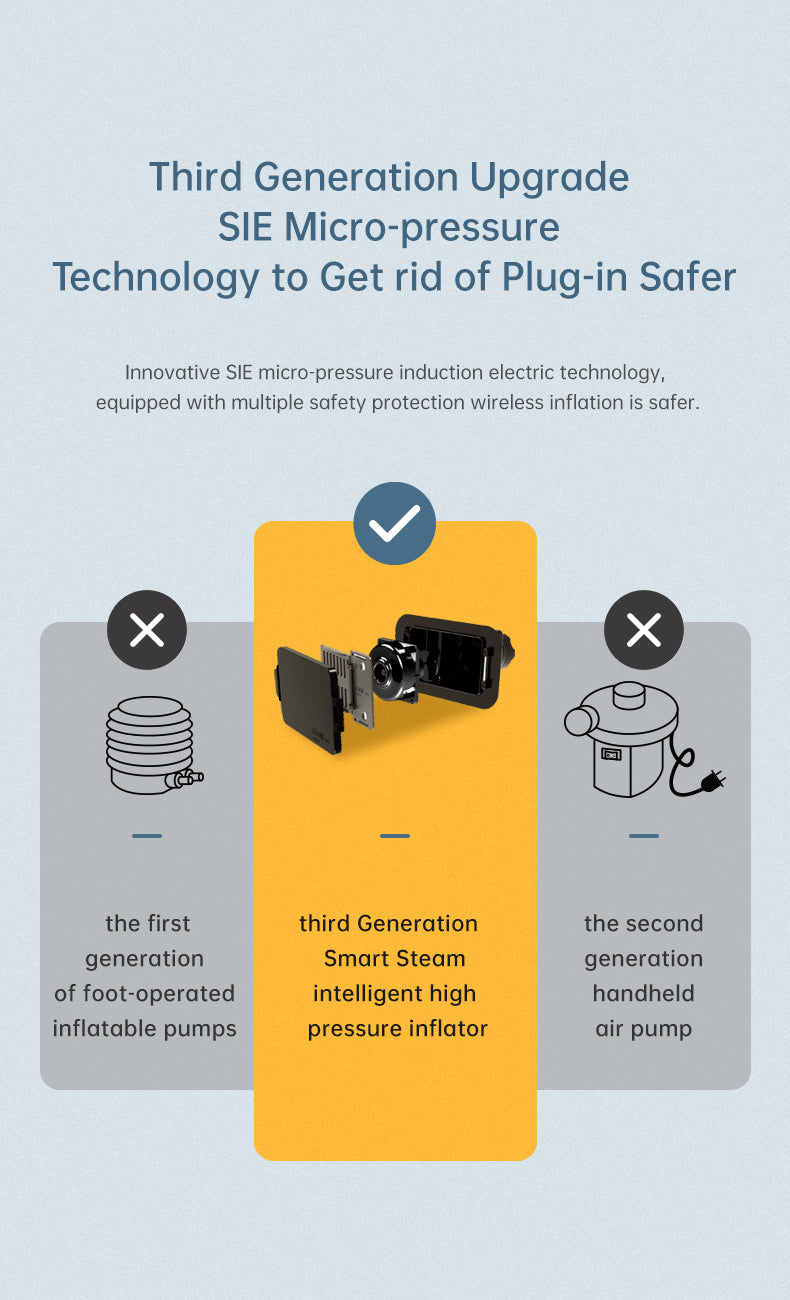 Third Generation Upgrade
SIE Micro-pressure
Technology to Get rid of Plug-in Safer

Innovative SIE micro-pressure induction electric technology, equipped with multiple safety protection wireless inflation is safer.

the first generation of foot-operated inflatable pumps

third Generation Smart Steam intelligent high pressure inflator

the second generation handheld air pump