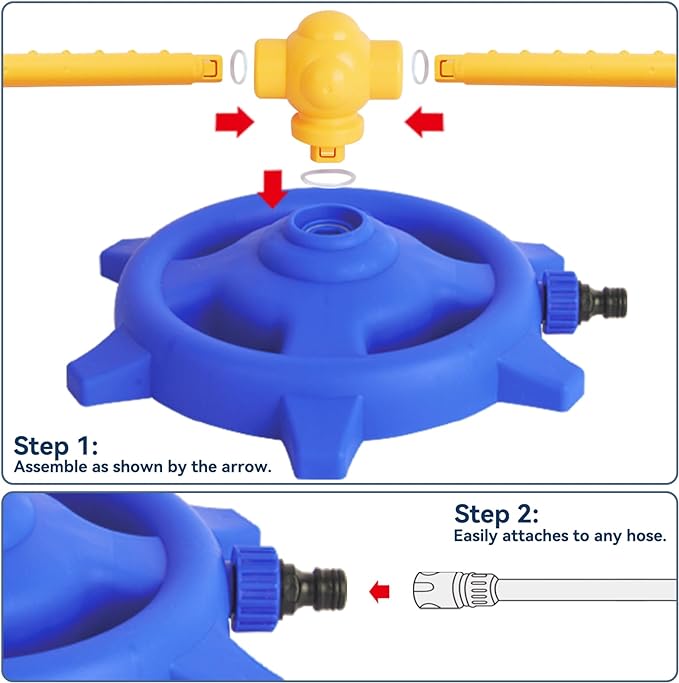 Step 1:
Assemble as shown by the arrow.

Step 2:
Easily attaches to any hose.