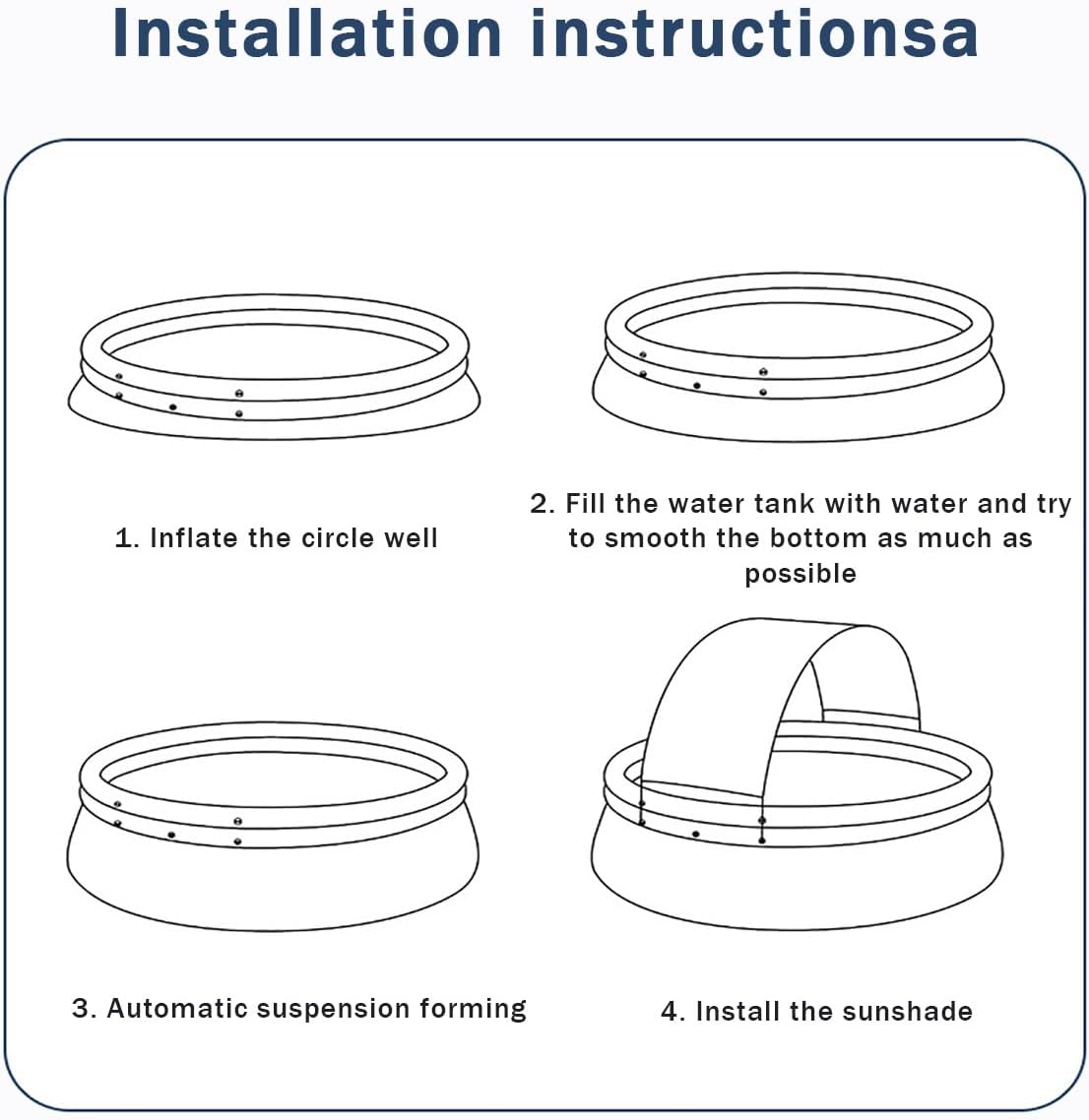 Installation instructionsa

1. Inflate the circle well

2. Fill the water tank with water and try to smooth the bottom as much as possible

3. Automatic suspension forming

4. Install the sunshade